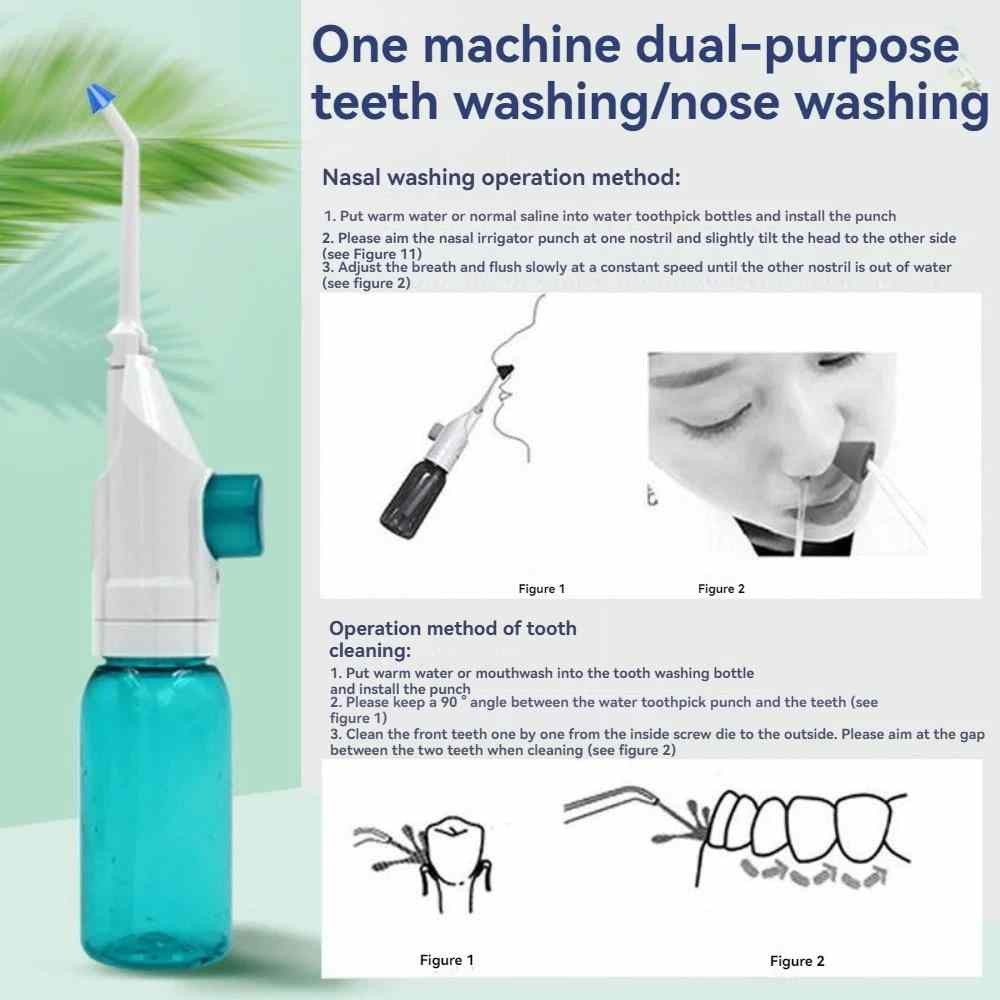 One machine dual-purpose teeth washing/nose washing

Nasal washing operation method:

1. Put warm water or normal saline into water toothpick bottles and install the punch
2. Please aim the nasal irrigator punch at one nostril and slightly tilt the head to the other side (see Figure 11)
3. Adjust the breath and flush slowly at a constant speed until the other nostril is out of water (see figure 2)

Figure 1

Figure 2

Operation method of tooth cleaning:

1. Put warm water or mouthwash into the tooth washing bottle and install the punch
2. Please keep a 90 ° angle between the water toothpick punch and the teeth (see figure 1)
3. Clean the front teeth one by one from the inside screw die to the outside. Please aim at the gap between the two teeth when cleaning (see figure 2)

Figure 1

Figure 2