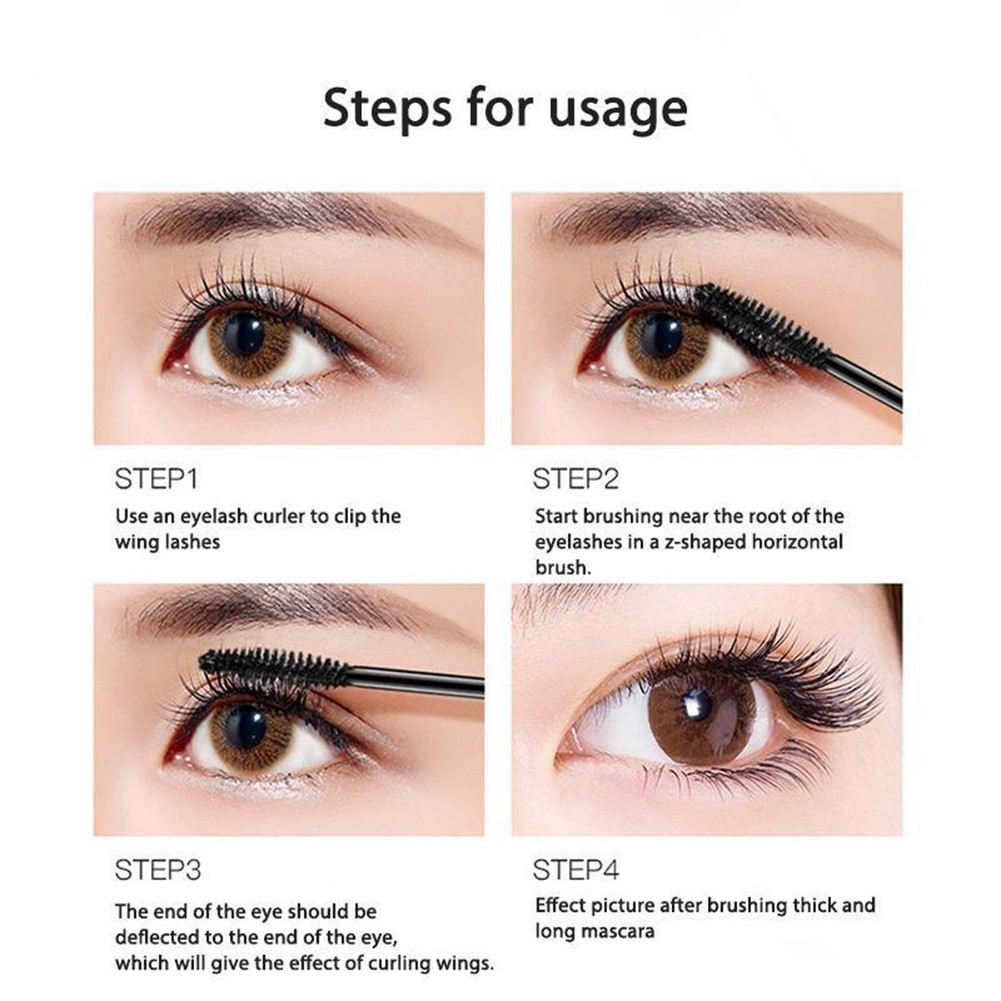 Steps for usage

STEP1

Use an eyelash curler to clip the wing lashes

STEP2

Start brushing near the root of the eyelashes in a z-shaped horizontal brush.

STEP3

The end of the eye should be deflected to the end of the eye, which will give the effect of curling wings.

STEP4

Effect picture after brushing thick and long mascara