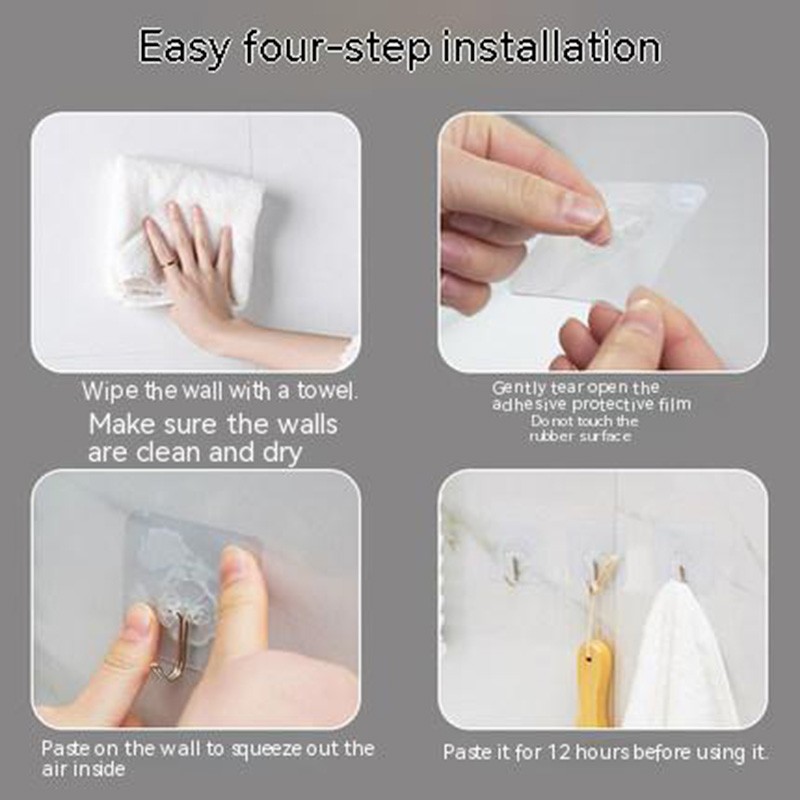 Easy four-step installation

Wipe the wall with a towel.
Make sure the walls are clean and dry

Gently tear open the adhesive protective film
Do not touch the rubber surface

Paste on the wall to squeeze out the air inside

Paste it for 12 hours before using it.