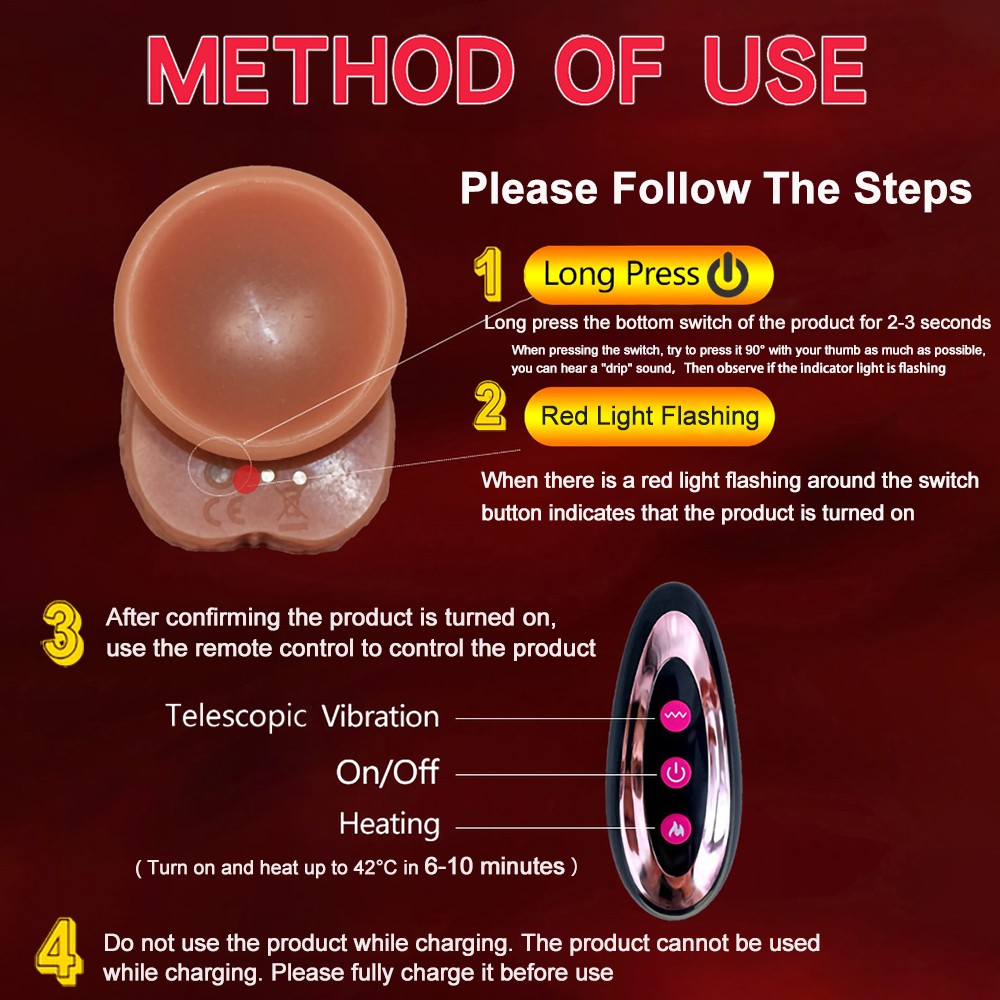 METHOD OF USE

Please Follow The Steps

1 Long Press

Long press the bottom switch of the product for 2-3 seconds

When pressing the switch, try to press it 90° with your thumb as much as possible, you can hear a "drip" sound, Then observe if the indicator light is flashing

2 Red Light Flashing

When there is a red light flashing around the switch button indicates that the product is turned on

CE

3 After confirming the product is turned on, use the remote control to control the product

Telescopic Vibration

On/Off

Heating

( Turn on and heat up to 42°C in 6-10 minutes )

4 Do not use the product while charging. The product cannot be used while charging. Please fully charge it before use