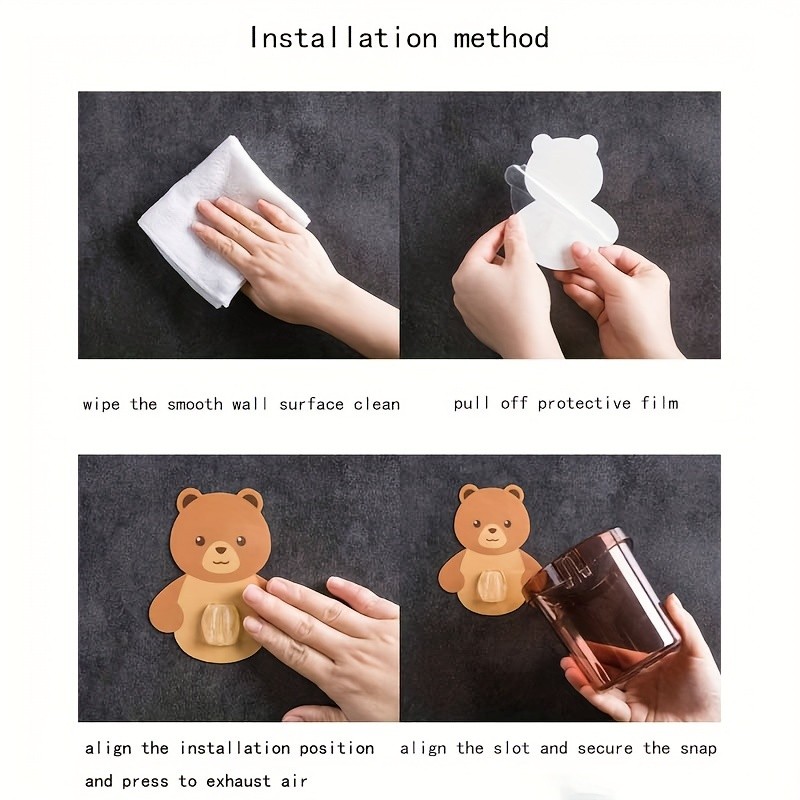 Installation method

wipe the smooth wall surface clean

pull off protective film

align the installation position and press to exhaust air

align the slot and secure the snap