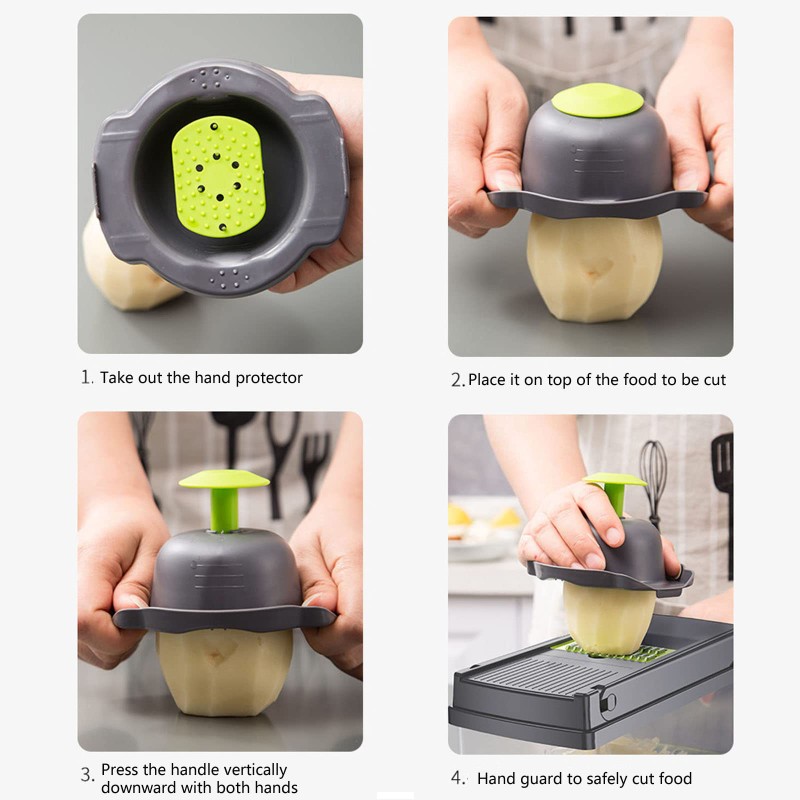 1. Take out the hand protector

2. Place it on top of the food to be cut

3. Press the handle vertically downward with both hands

4. Hand guard to safely cut food